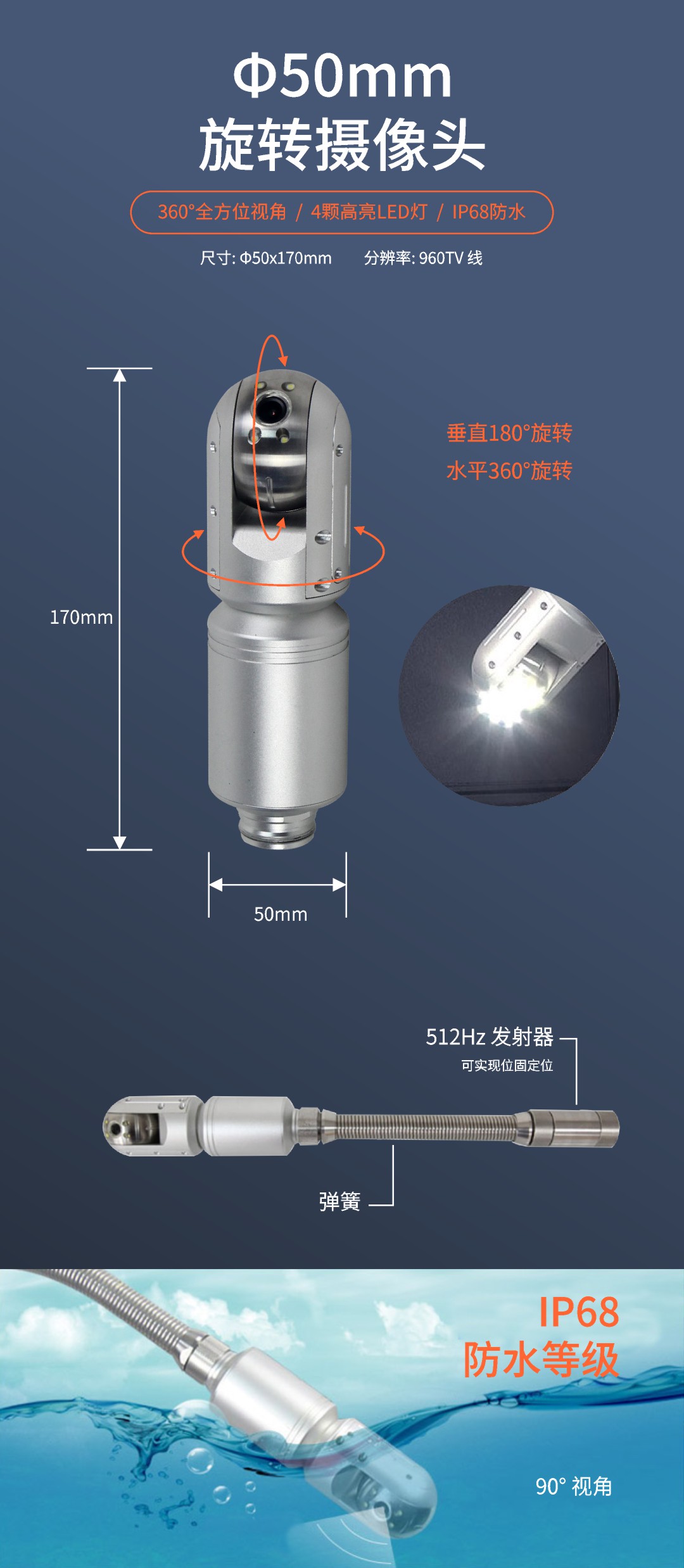 Φ50mm
旋转摄像头

360°全方位视角 / 4颗高亮LED灯 / IP68防水

尺寸: Φ50x170mm　分辨率: 960TV 线

垂直180°旋转
水平360°旋转

170mm

50mm

512Hz 发射器
可实现位固定位

弹簧

IP68
防水等级

90° 视角